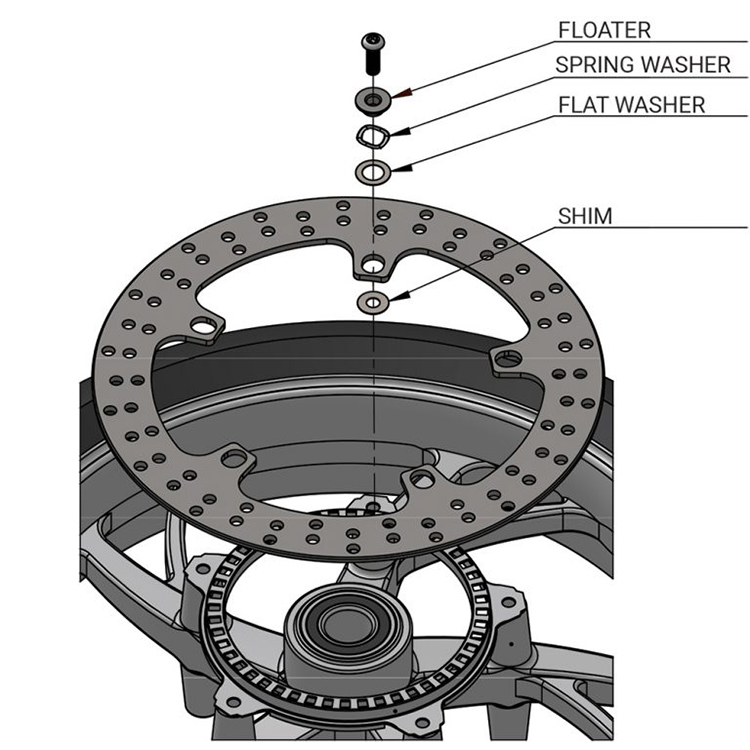 FLOATER
SPRING WASHER
FLAT WASHER
SHIM